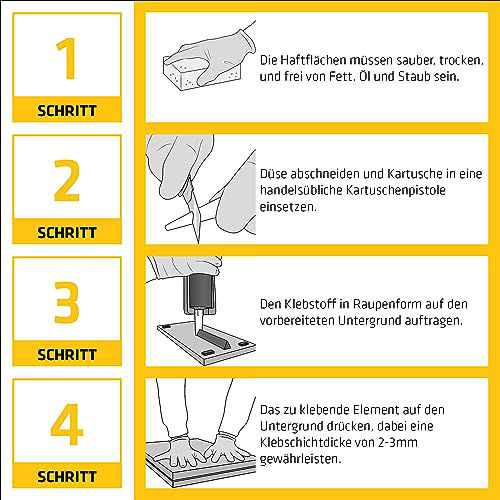 1
SCHRITT

Die Haftflächen müssen sauber, trocken, und frei von Fett, Öl und Staub sein.

2
SCHRITT

Düse abschneiden und Kartusche in eine handelsübliche Kartuschenpistole einsetzen.

3
SCHRITT

Den Klebstoff in Raupenform auf den vorbereiteten Untergrund auftragen.

4
SCHRITT

Das zu klebende Element auf den Untergrund drücken, dabei eine Klebschichtdicke von 2-3mm gewährleisten.