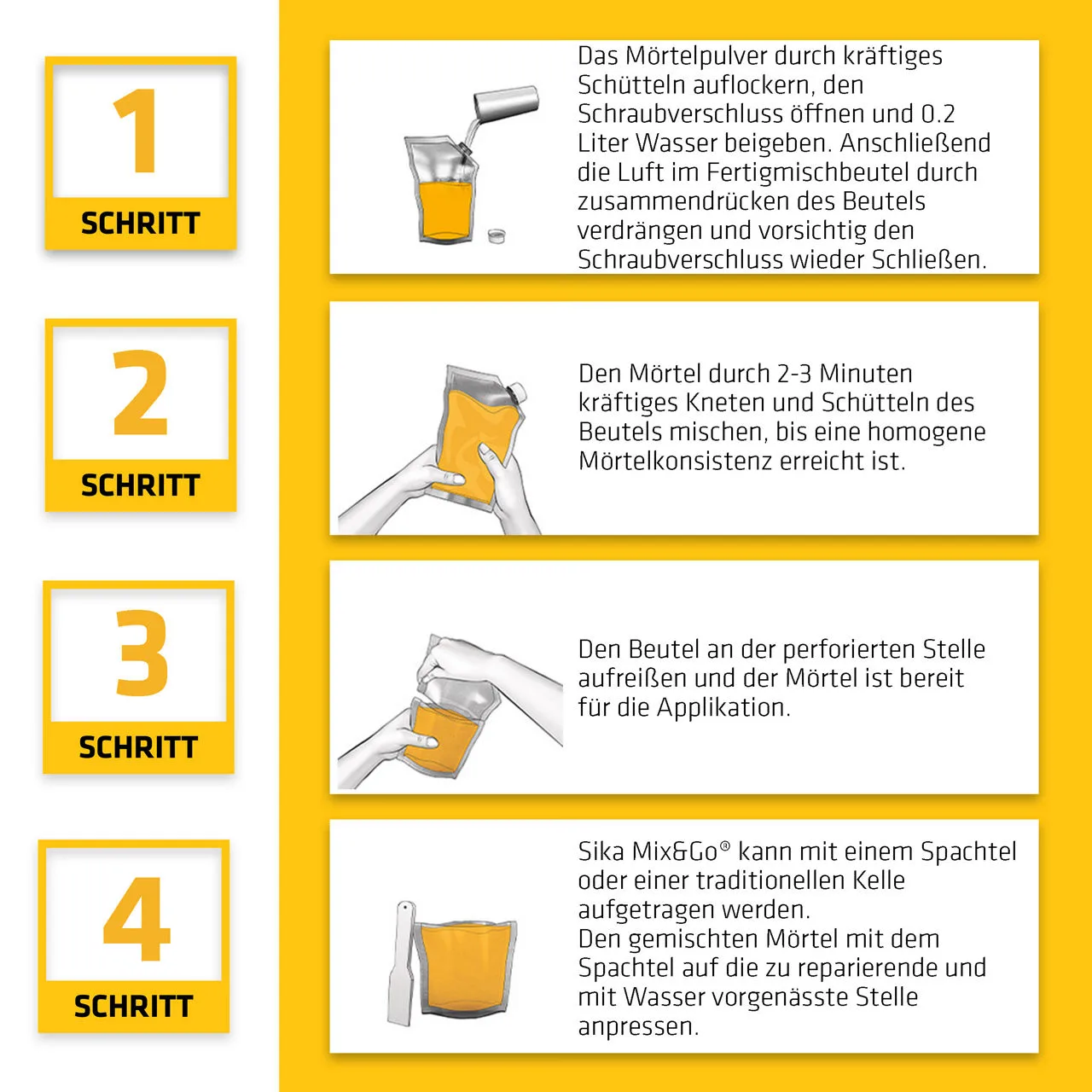 1
SCHRITT

Das Mörtelpulver durch kräftiges Schütteln auflockern, den Schraubverschluss öffnen und 0.2 Liter Wasser beigeben. Anschließend die Luft im Fertigmischbeutel durch zusammendrücken des Beutels verdrängen und vorsichtig den Schraubverschluss wieder Schließen.

2
SCHRITT

Den Mörtel durch 2-3 Minuten kräftiges Kneten und Schütteln des Beutels mischen, bis eine homogene Mörtelkonsistenz erreicht ist.

3
SCHRITT

Den Beutel an der perforierten Stelle aufreißen und der Mörtel ist bereit für die Applikation.

4
SCHRITT

Sika Mix&Go® kann mit einem Spachtel oder einer traditionellen Kelle aufgetragen werden.
Den gemischten Mörtel mit dem Spachtel auf die zu reparierende und mit Wasser vorgenässte Stelle anpressen.