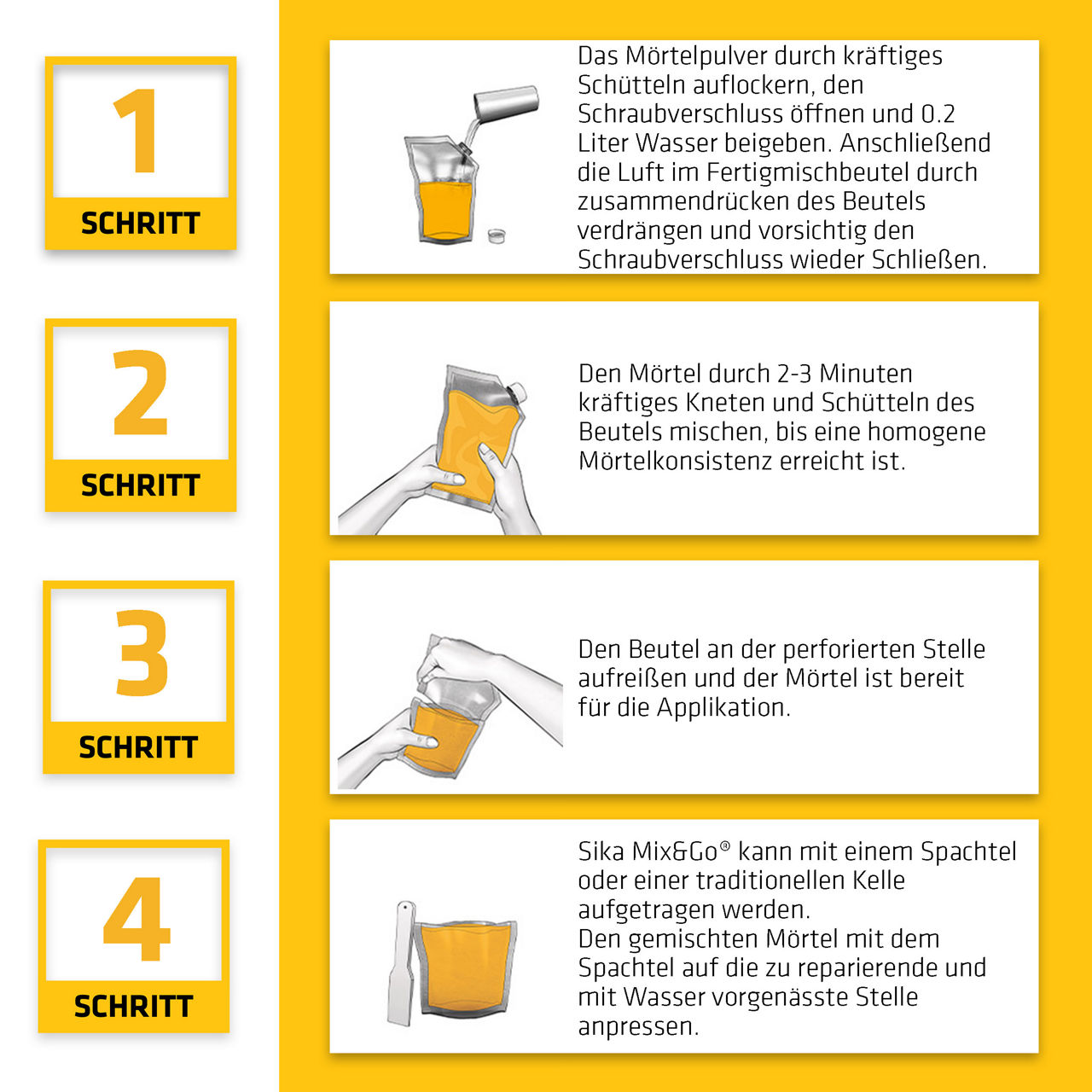 1
SCHRITT

Das Mörtelpulver durch kräftiges Schütteln auflockern, den Schraubverschluss öffnen und 0.2 Liter Wasser beigeben. Anschließend die Luft im Fertigmischbeutel durch zusammendrücken des Beutels verdrängen und vorsichtig den Schraubverschluss wieder Schließen.

2
SCHRITT

Den Mörtel durch 2-3 Minuten kräftiges Kneten und Schütteln des Beutels mischen, bis eine homogene Mörtelkonsistenz erreicht ist.

3
SCHRITT

Den Beutel an der perforierten Stelle aufreißen und der Mörtel ist bereit für die Applikation.

4
SCHRITT

Sika Mix&Go® kann mit einem Spachtel oder einer traditionellen Kelle aufgetragen werden.
Den gemischten Mörtel mit dem Spachtel auf die zu reparierende und mit Wasser vorgenässte Stelle anpressen.